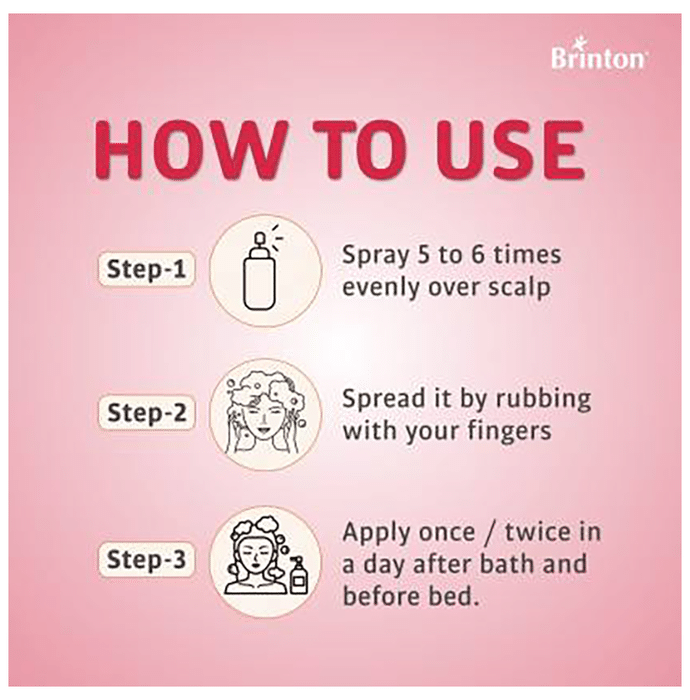 Brinton

HOW TO USE

Step-1

Spray 5 to 6 times evenly over scalp

Step-2

Spread it by rubbing with your fingers

Step-3

Apply once / twice in a day after bath and before bed.